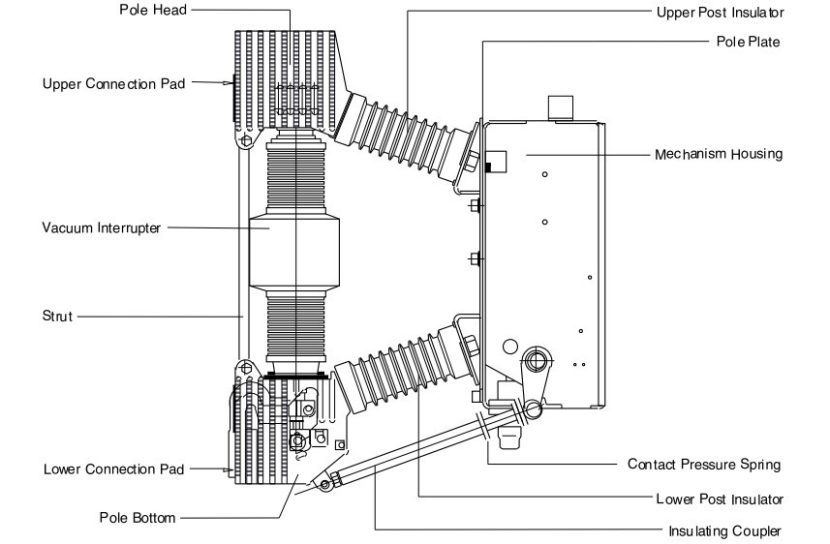 Pole Head
Upper Connection Pad
Vacuum Interrupter
Strut
Lower Connection Pad
Pole Bottom
Upper Post Insulator
Pole Plate
Mechanism Housing
Contact Pressure Spring
Lower Post Insulator
Insulating Coupler