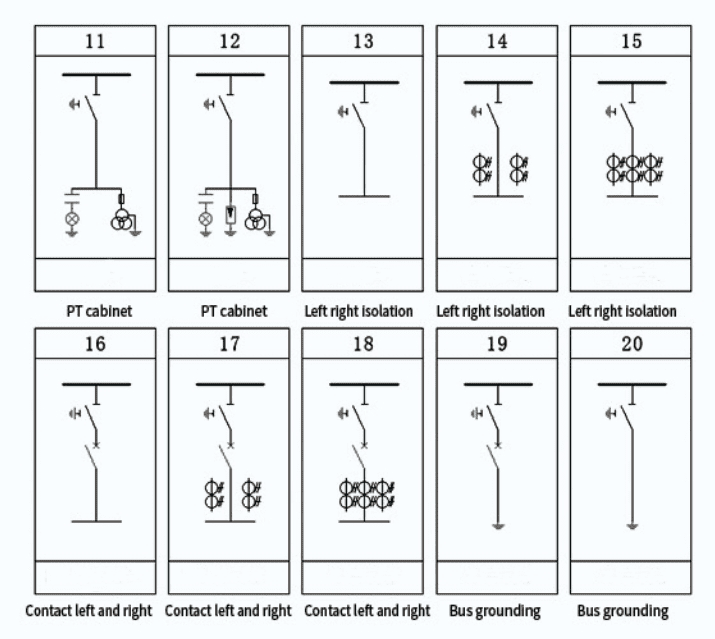 11
PT cabinet

12
PT cabinet

13
Left right isolation

14
Left right isolation

15
Left right isolation

16
Contact left and right

17
Contact left and right

18
Contact left and right

19
Bus grounding

20
Bus grounding